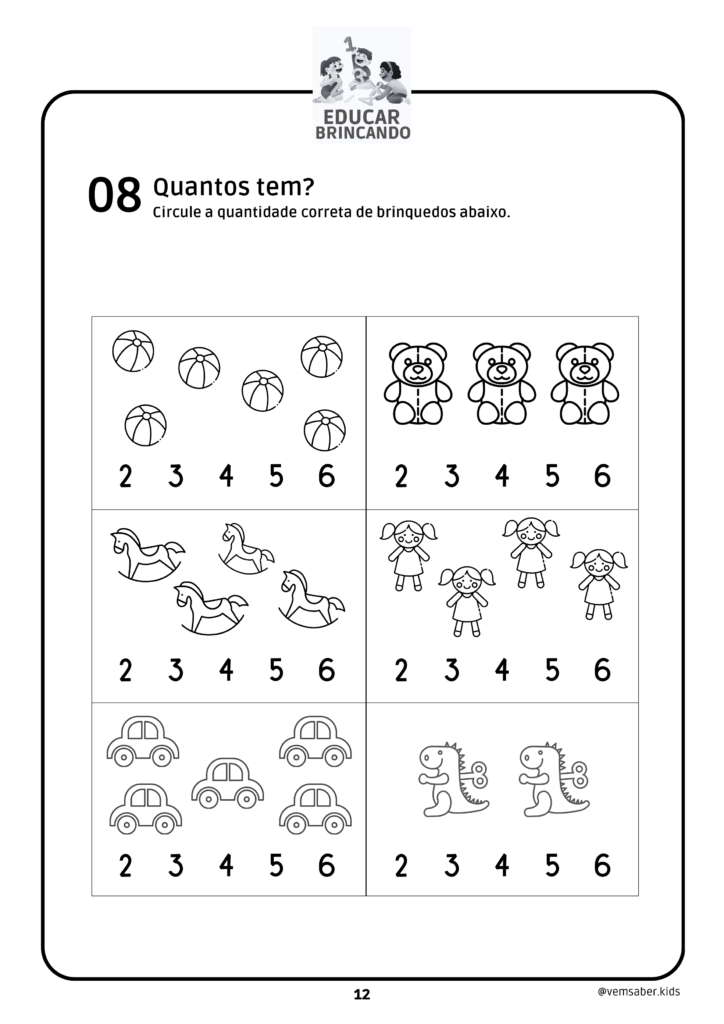 EDUCAR BRINCANDO

08 Quantos tem?
Circule a quantidade correta de brinquedos abaixo.

| 2 3 4 5 6 | 2 3 4 5 6 |
|---|---|
| 2 3 4 5 6 | 2 3 4 5 6 |
| 2 3 4 5 6 | 2 3 4 5 6 |

12

@vemsaber.kids